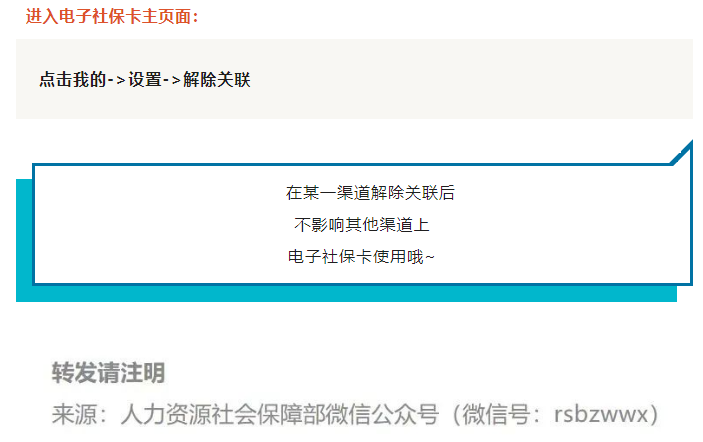 进入电子社保卡主页面：

点击我的->设置->解除关联

在某一渠道解除关联后
不影响其他渠道上
电子社保卡使用哦~

转发请注明
来源：人力资源社会保障部微信公众号（微信号：rsbzwwx）